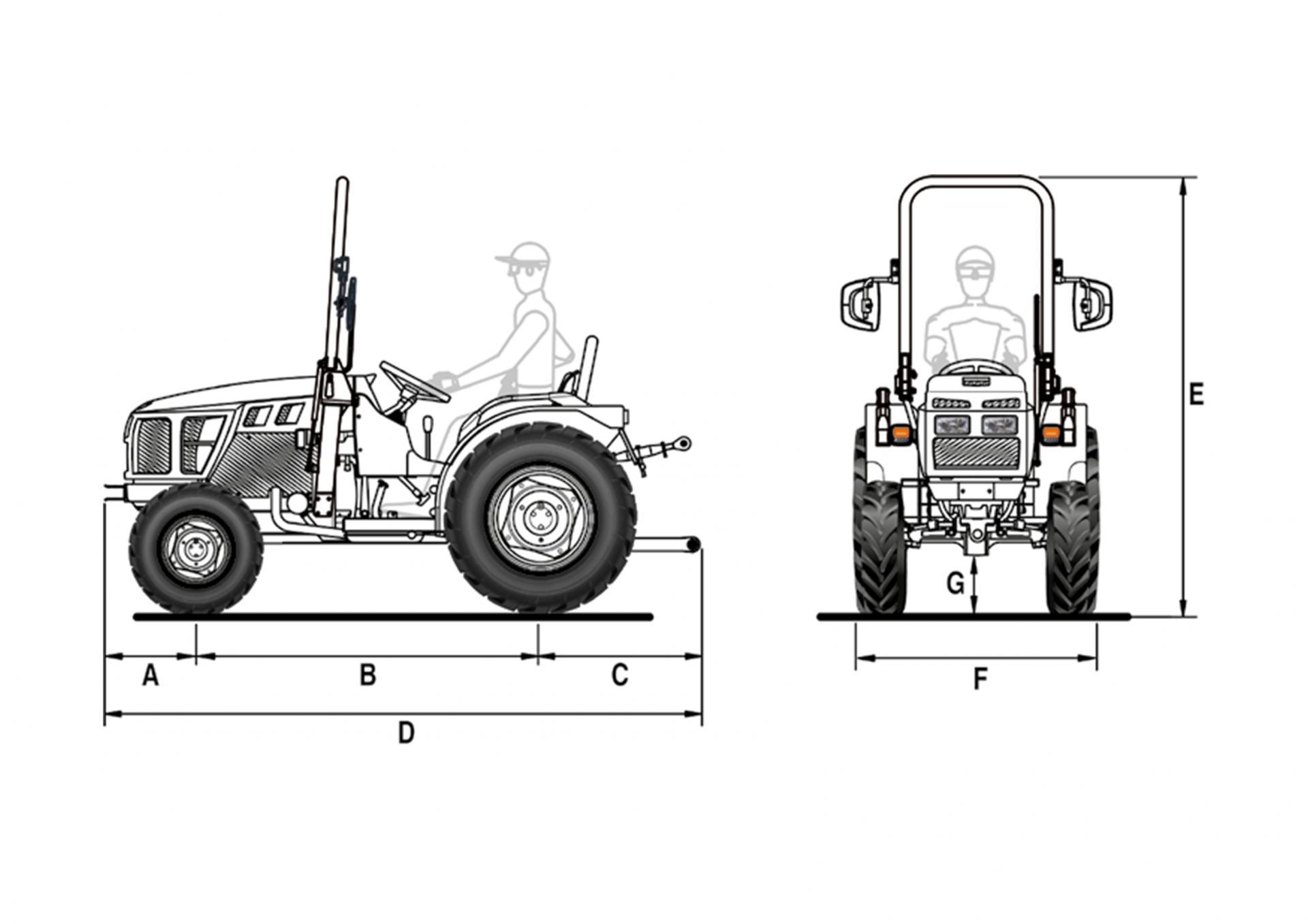 A
B
C
D
E
G
F